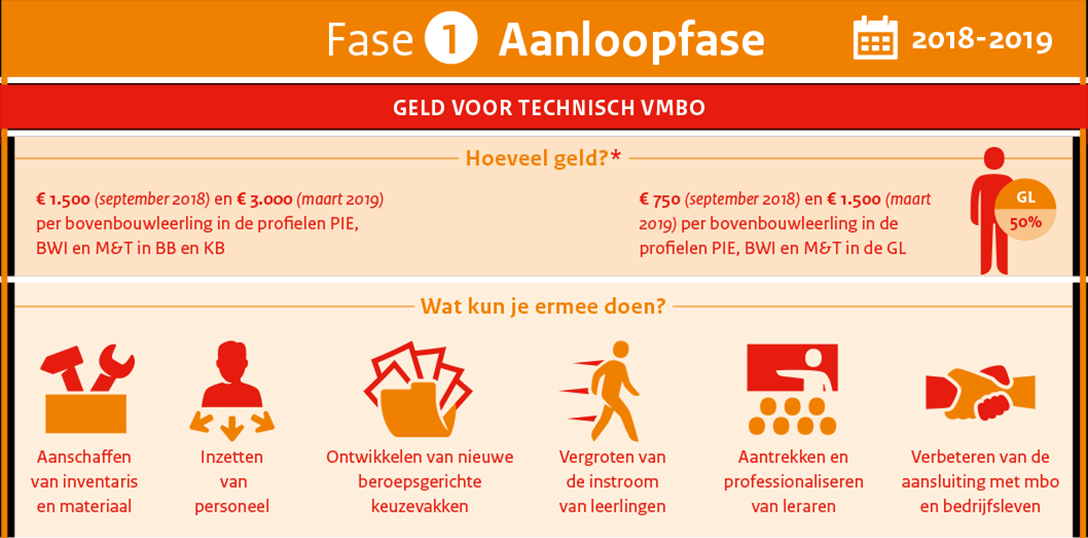 Fase 1 Aanloopfase

2018-2019

GELD VOOR TECHNISCH VMBO

Hoeveel geld?*

€ 1.500 (september 2018) en € 3.000 (maart 2019) per bovenbouwleerling in de profielen PIE, BWI en M&T in BB en KB

€ 750 (september 2018) en € 1.500 (maart 2019) per bovenbouwleerling in de profielen PIE, BWI en M&T in de GL

GL
50%

Wat kun je ermee doen?

Aanschaffen van inventaris en materiaal

Inzetten van personeel

Ontwikkelen van nieuwe beroepsgerichte keuzevakken

Vergroten van de instroom van leerlingen

Aantrekken en professionaliseren van leraren

Verbeteren van de aansluiting met mbo en bedrijfsleven